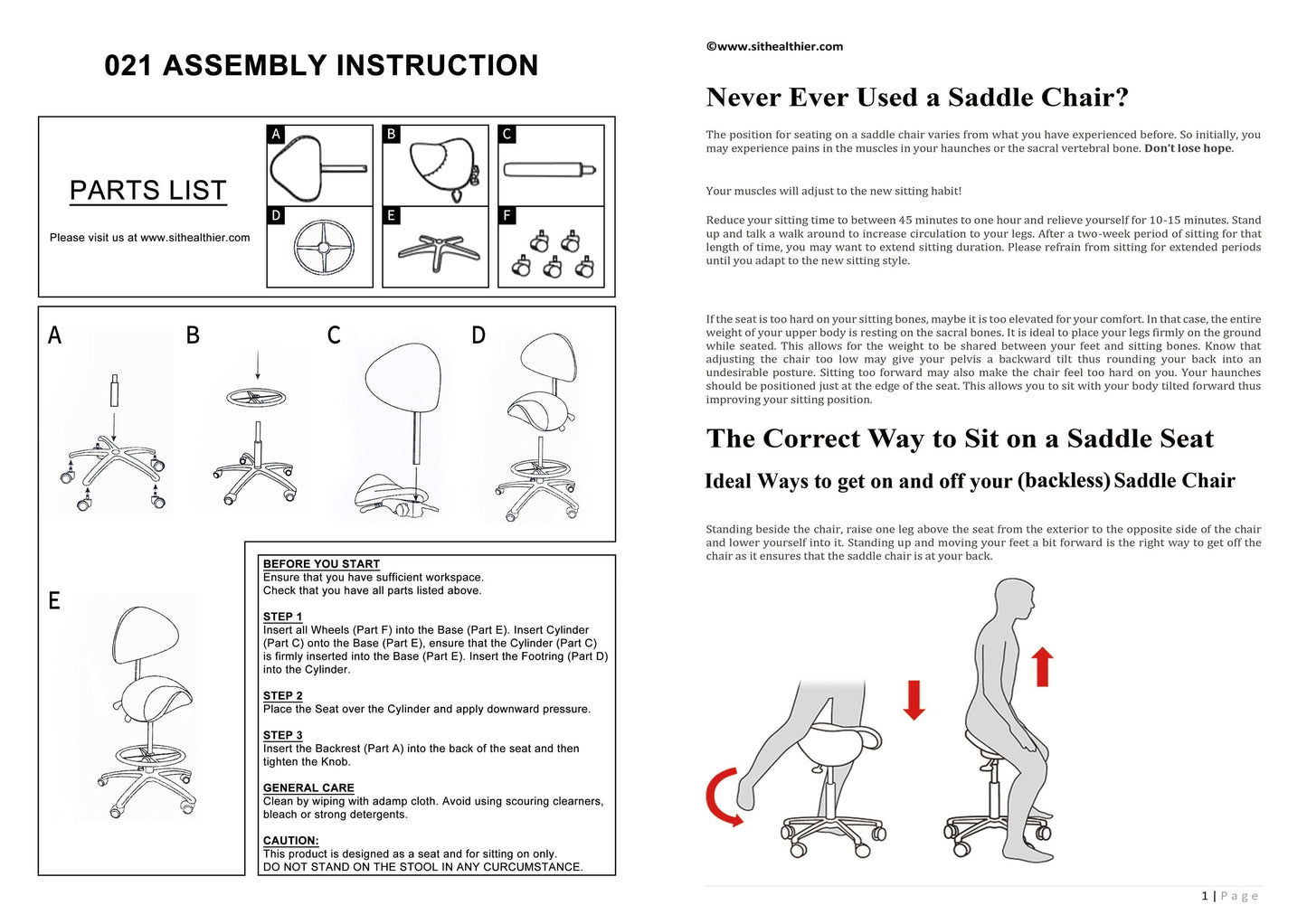 021 ASSEMBLY INSTRUCTION

PARTS LIST

Please visit us at www.sithealthier.com

A B C D E F

A B C D

E

BEFORE YOU START
Ensure that you have sufficient workspace.
Check that you have all parts listed above.

STEP 1
Insert all Wheels (Part F) into the Base (Part E). Insert Cylinder (Part C) onto the Base (Part E), ensure that the Cylinder (Part C) is firmly inserted into the Base (Part E). Insert the Footring (Part D) into the Cylinder.

STEP 2
Place the Seat over the Cylinder and apply downward pressure.

STEP 3
Insert the Backrest (Part A) into the back of the seat and then tighten the Knob.

GENERAL CARE
Clean by wiping with adamp cloth. Avoid using scouring clearners, bleach or strong detergents.

CAUTION:
This product is designed as a seat and for sitting on only.
DO NOT STAND ON THE STOOL IN ANY CURCUMSTANCE.

©www.sithealthier.com

Never Ever Used a Saddle Chair?

The position for seating on a saddle chair varies from what you have experienced before. So initially, you may experience pains in the muscles in your haunches or the sacral vertebral bone. Don't lose hope.

Your muscles will adjust to the new sitting habit!

Reduce your sitting time to between 45 minutes to one hour and relieve yourself for 10-15 minutes. Stand up and talk a walk around to increase circulation to your legs. After a two-week period of sitting for that length of time, you may want to extend sitting duration. Please refrain from sitting for extended periods until you adapt to the new sitting style.

If the seat is too hard on your sitting bones, maybe it is too elevated for your comfort. In that case, the entire weight of your upper body is resting on the sacral bones. It is ideal to place your legs firmly on the ground while seated. This allows for the weight to be shared between your feet and sitting bones. Know that adjusting the chair too low may give your pelvis a backward tilt thus rounding your back into an undesirable posture. Sitting too forward may also make the chair feel too hard on you. Your haunches should be positioned just at the edge of the seat. This allows you to sit with your body tilted forward thus improving your sitting position.

The Correct Way to Sit on a Saddle Seat

Ideal Ways to get on and off your (backless) Saddle Chair

Standing beside the chair, raise one leg above the seat from the exterior to the opposite side of the chair and lower yourself into it. Standing up and moving your feet a bit forward is the right way to get off the chair as it ensures that the saddle chair is at your back.

1 | Page